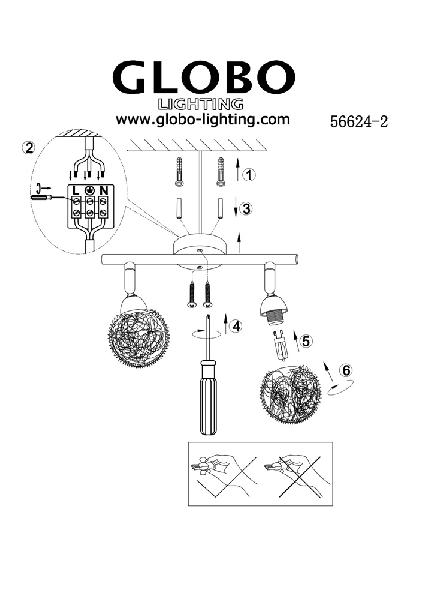 GLOBO
LIGHTING
www.globo-lighting.com

56624-2

2

L N

1

3

4

5

6