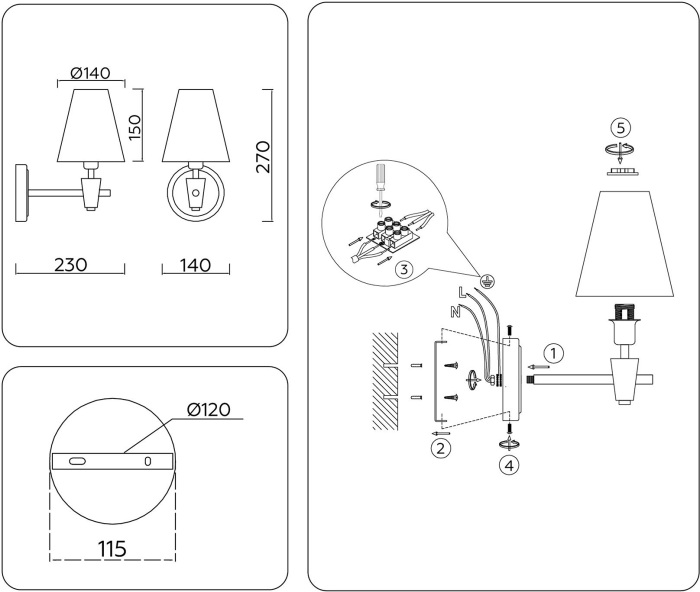 Ø140
150
270
230
140
Ø120
115
5
3
L
N
1
2
4