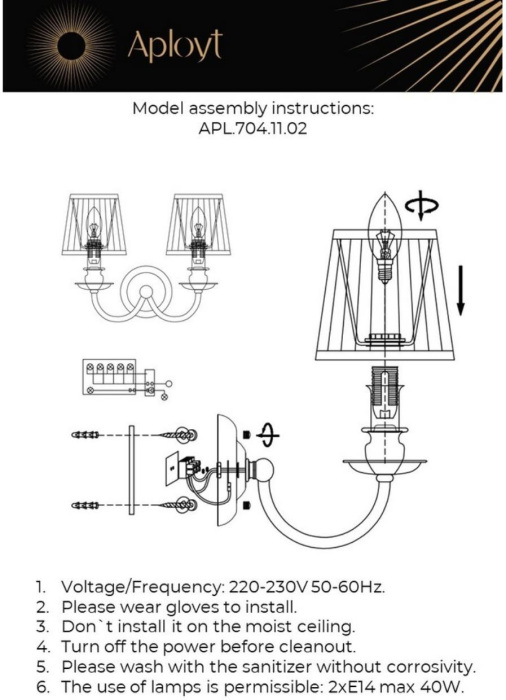 Aployt

Model assembly instructions:
APL.704.11.02

1. Voltage/Frequency: 220-230V 50-60Hz.
2. Please wear gloves to install.
3. Don`t install it on the moist ceiling.
4. Turn off the power before cleanout.
5. Please wash with the sanitizer without corrosivity.
6. The use of lamps is permissible: 2xE14 max 40W.