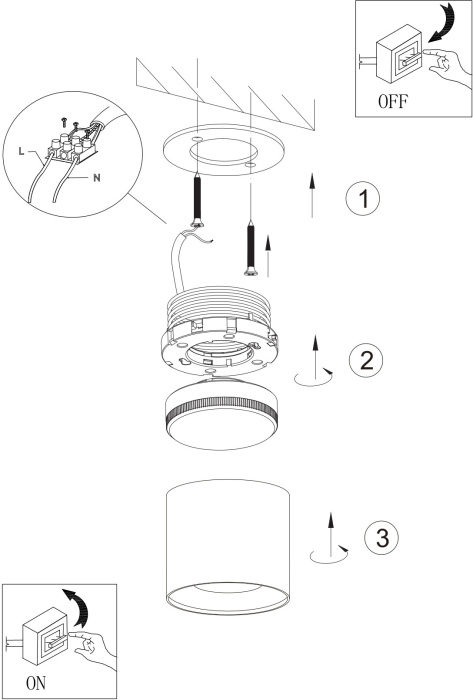 OFF

L

N

1

2

3

ON